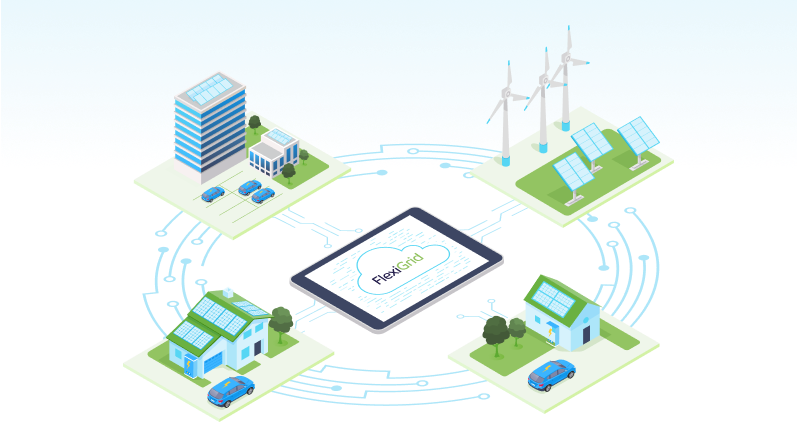 FlexiGrid