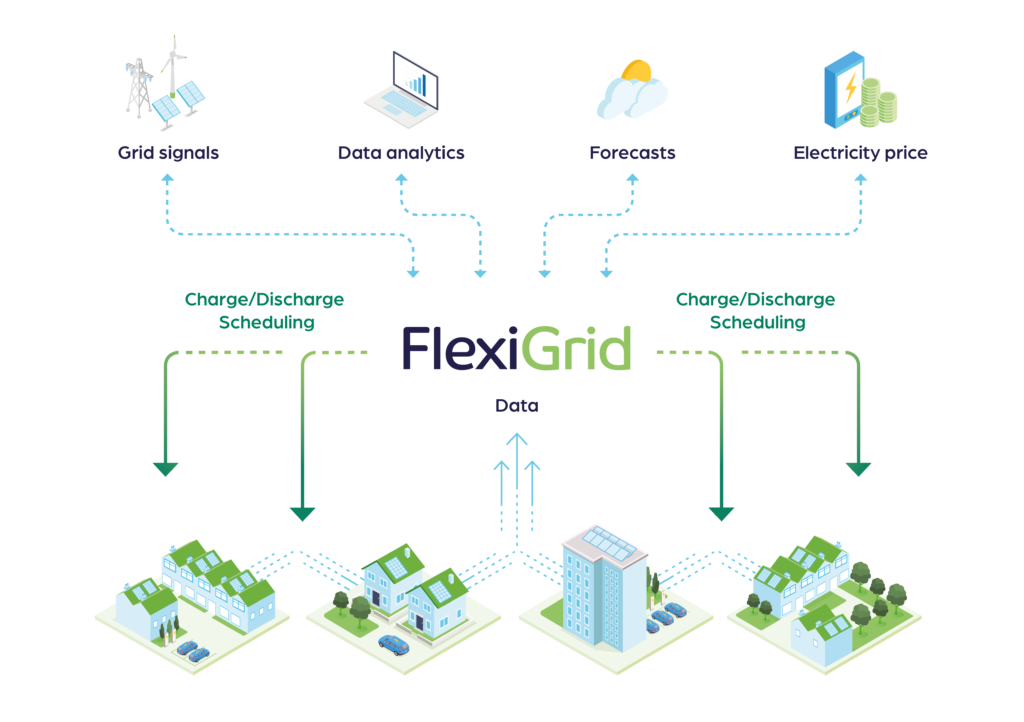 Grid signals

Data analytics

Forecasts

Electricity price

Charge/Discharge Scheduling

FlexiGrid

Charge/Discharge Scheduling

Data